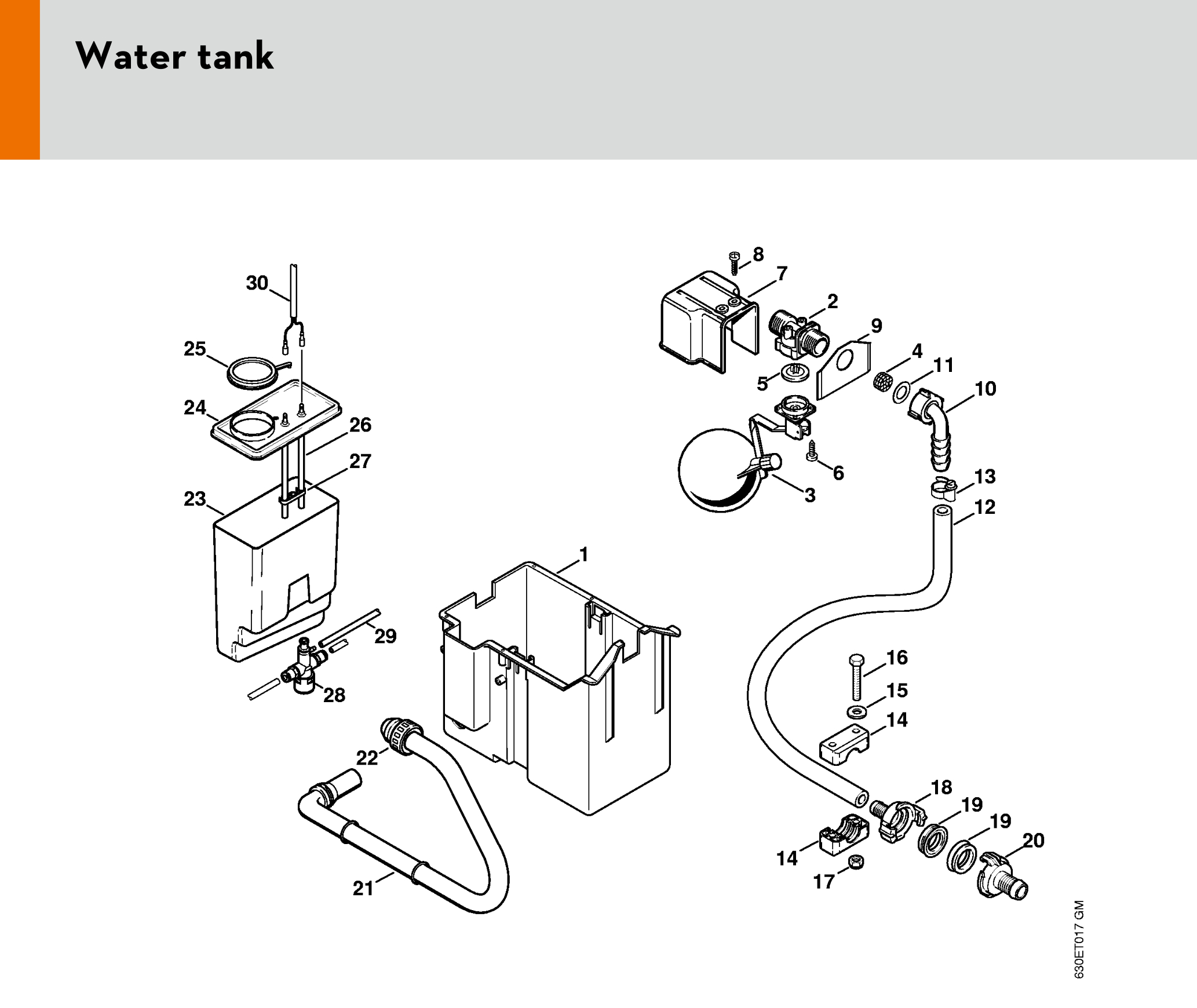 Water tank

30
25
24
26
27
23
29
28
22
21
1
8
7
2
9
4
11
10
5
6
3
13
12
16
15
14
18
19
19
20
14
17

630ET017 GM